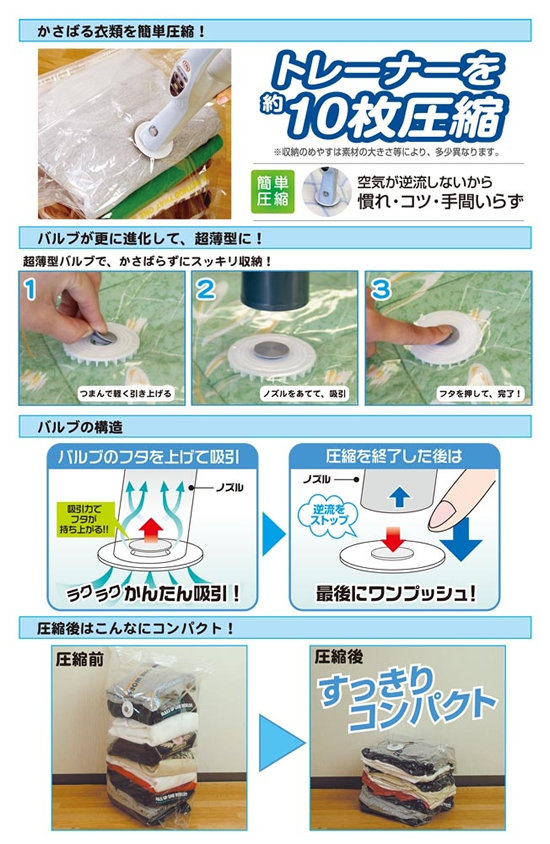 かさばる衣類を簡単圧縮！

トレーナーを約10枚圧縮

※収納のめやすは素材の大きさ等により、多少異なります。

簡単圧縮

空気が逆流しないから
慣れ・コツ・手間いらず

バルブが更に進化して、超薄型に！

超薄型バルブで、かさばらずにスッキリ収納！

1
つまんで軽く引き上げる

2
ノズルをあてて、吸引

3
フタを押して、完了！

バルブの構造

バルブのフタを上げて吸引

ノズル

吸引力でフタが持ち上がる!!

ラクラクかんたん吸引！

圧縮を終了した後は

ノズル

逆流をストップ

最後にワンプッシュ！

圧縮後はこんなにコンパクト！

圧縮前

圧縮後

すっきりコンパクト